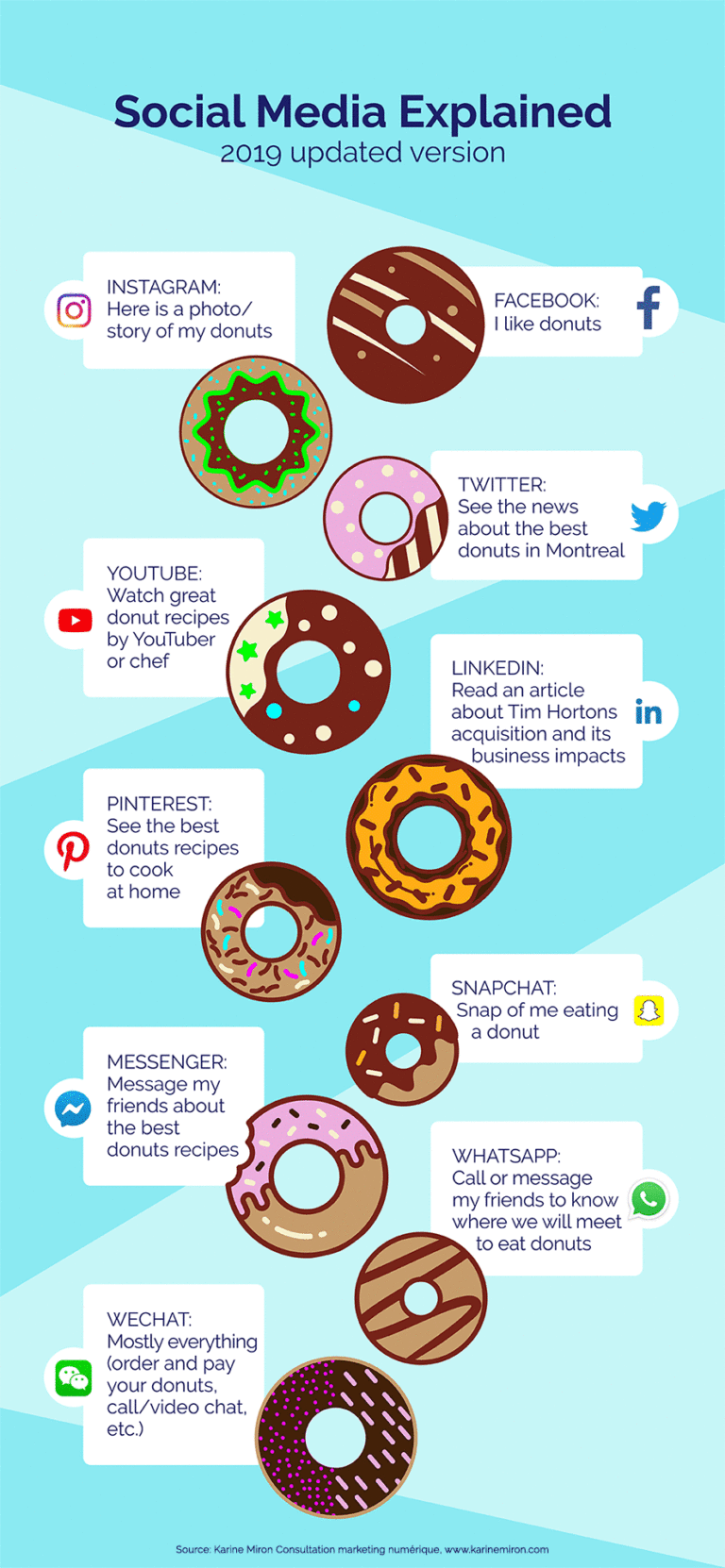 Social Media Explained
2019 updated version

INSTAGRAM:
Here is a photo/ story of my donuts

FACEBOOK:
I like donuts

TWITTER:
See the news about the best donuts in Montreal

YOUTUBE:
Watch great donut recipes by YouTuber or chef

LINKEDIN:
Read an article about Tim Hortons acquisition and its business impacts

PINTEREST:
See the best donuts recipes to cook at home

SNAPCHAT:
Snap of me eating a donut

MESSENGER:
Message my friends about the best donuts recipes

WHATSAPP:
Call or message my friends to know where we will meet to eat donuts

WECHAT:
Mostly everything (order and pay your donuts, call/video chat, etc.)

Source: Karine Miron Consultation marketing numérique, www.karinemiron.com